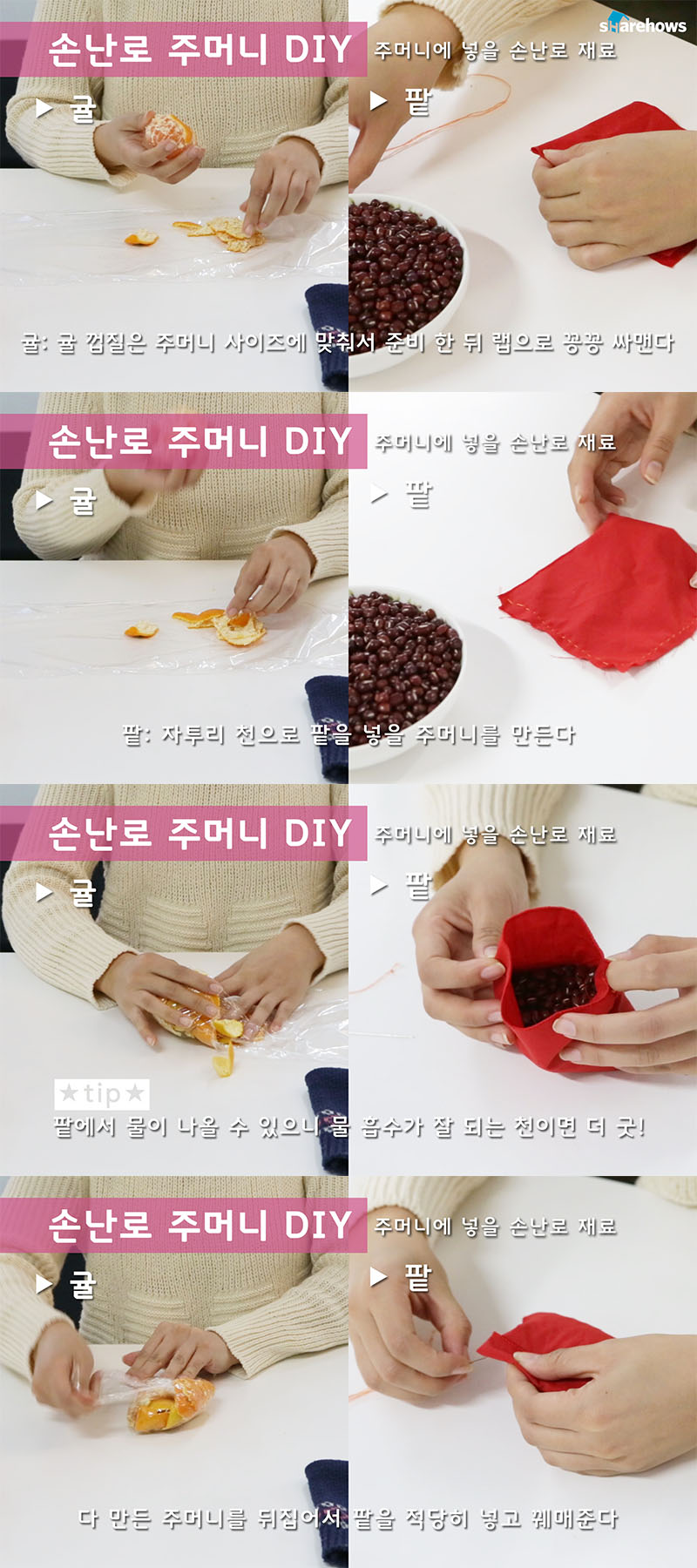 sharehows

손난로 주머니 DIY

주머니에 넣을 손난로 재료

▶ 귤

▶ 팥

귤: 귤 껍질은 주머니 사이즈에 맞춰서 준비 한 뒤 랩으로 꽁꽁 싸맨다

손난로 주머니 DIY

주머니에 넣을 손난로 재료

▶ 귤

▶ 팥

팥: 자투리 천으로 팥을 넣을 주머니를 만든다

손난로 주머니 DIY

주머니에 넣을 손난로 재료

▶ 귤

▶ 팥

★tip★

팥에서 물이 나올 수 있으니 물 흡수가 잘 되는 천이면 더 굿!

손난로 주머니 DIY

주머니에 넣을 손난로 재료

▶ 귤

▶ 팥

다 만든 주머니를 뒤집어서 팥을 적당히 넣고 꿰매준다